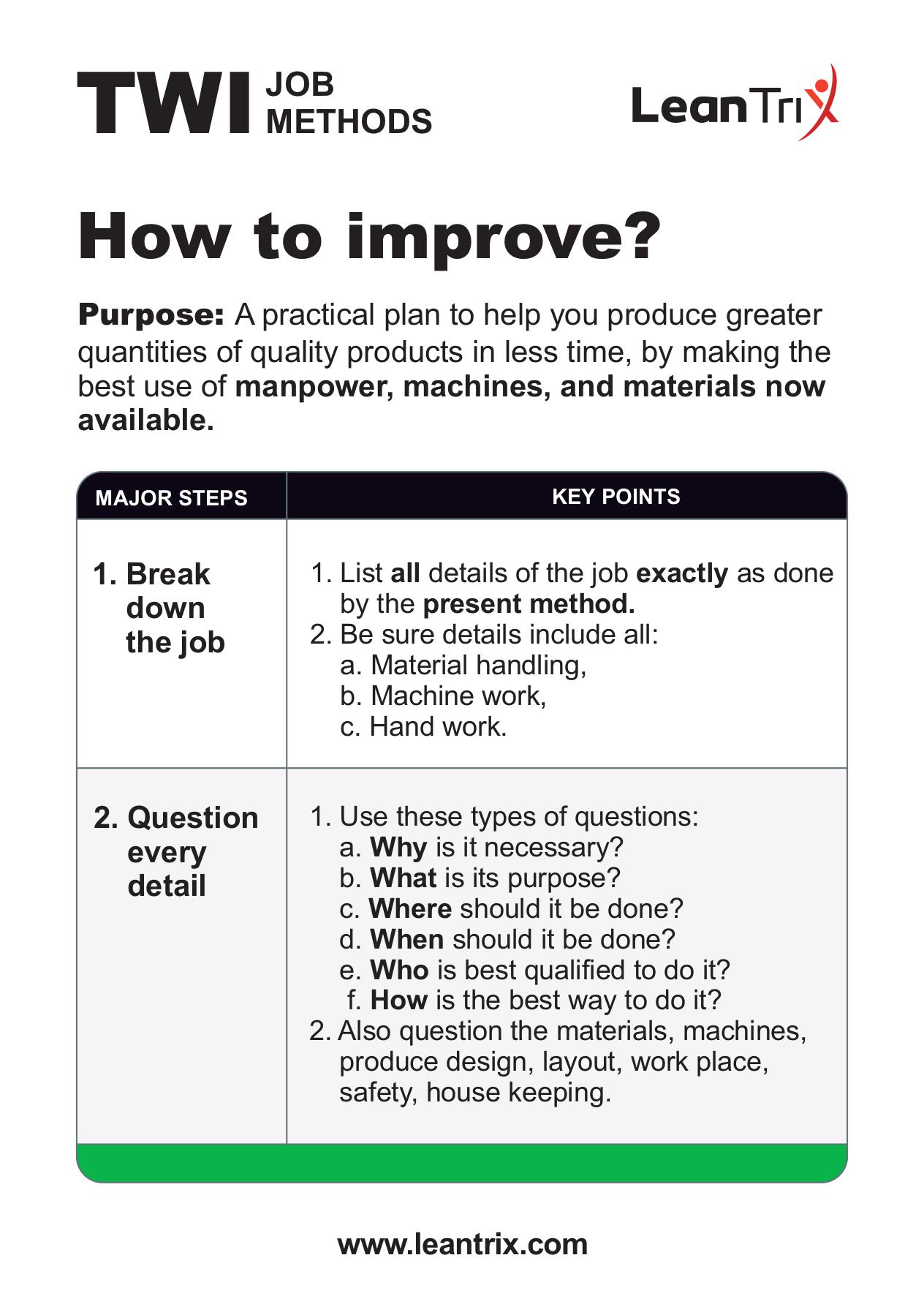 TWI JOB METHODS

LeanTrix

How to improve?

Purpose: A practical plan to help you produce greater quantities of quality products in less time, by making the best use of manpower, machines, and materials now available.

| MAJOR STEPS | KEY POINTS |
|---|---|
| 1. Break down the job | 1. List all details of the job exactly as done by the present method. 2. Be sure details include all: a. Material handling, b. Machine work, c. Hand work. |
| 2. Question every detail | 1. Use these types of questions: a. Why is it necessary? b. What is its purpose? c. Where should it be done? d. When should it be done? e. Who is best qualified to do it? f. How is the best way to do it? 2. Also question the materials, machines, produce design, layout, work place, safety, house keeping. |

www.leantrix.com